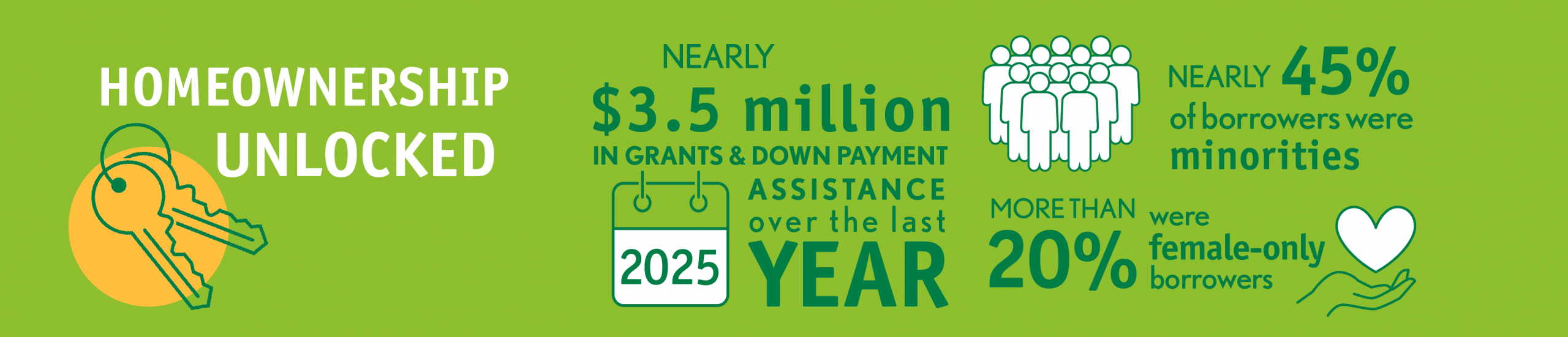 HOMEOWNERSHIP UNLOCKED

NEARLY
$3.5 million
IN GRANTS & DOWN PAYMENT
ASSISTANCE
over the last
YEAR

2025

NEARLY 45%
of borrowers were
minorities

MORE THAN
20%
were
female-only
borrowers